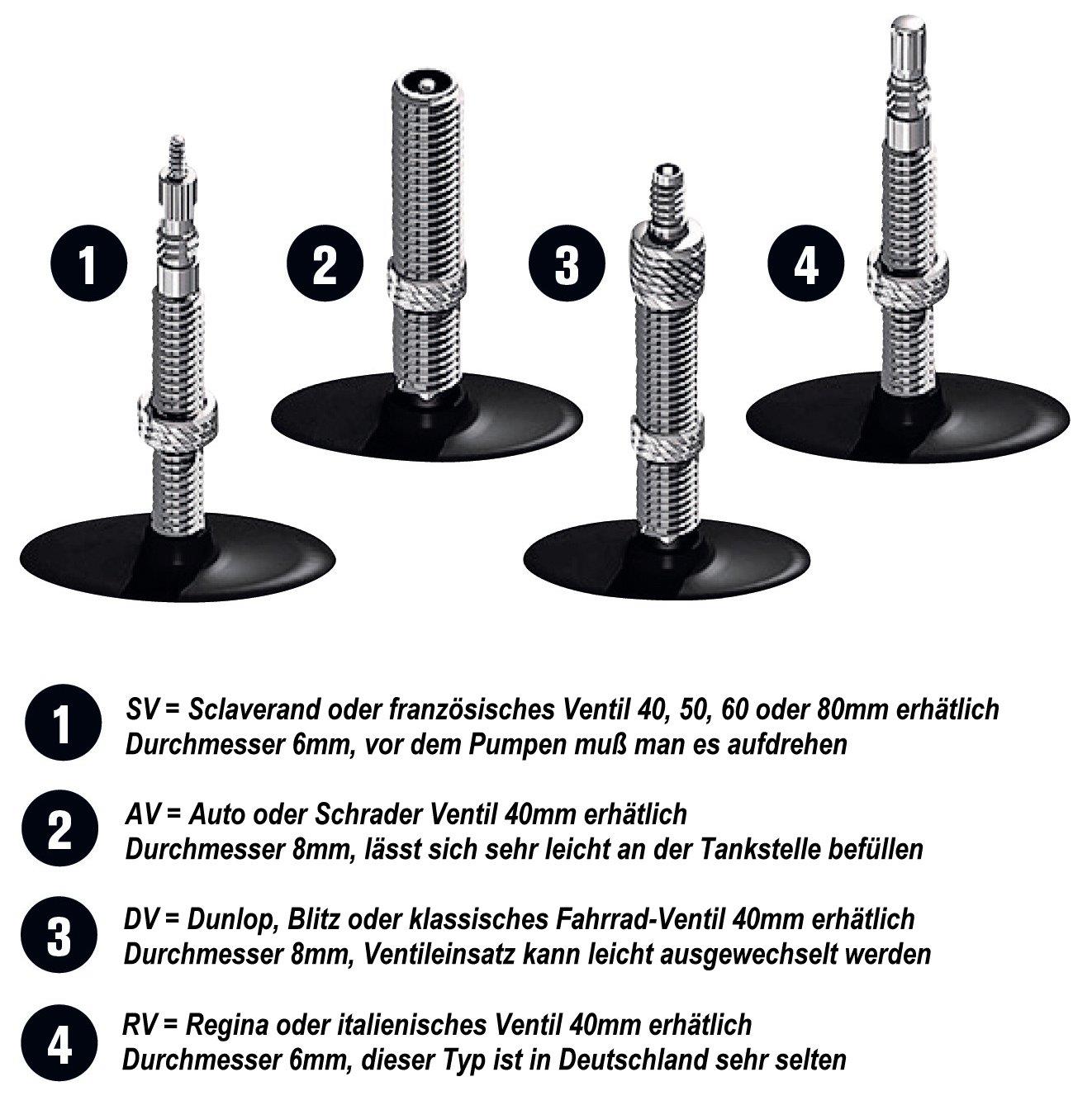 1

2

3

4

1 SV = Sclaverand oder französisches Ventil 40, 50, 60 oder 80mm erhätlich
Durchmesser 6mm, vor dem Pumpen muß man es aufdrehen

2 AV = Auto oder Schrader Ventil 40mm erhätlich
Durchmesser 8mm, lässt sich sehr leicht an der Tankstelle befüllen

3 DV = Dunlop, Blitz oder klassisches Fahrrad-Ventil 40mm erhätlich
Durchmesser 8mm, Ventileinsatz kann leicht ausgewechselt werden

4 RV = Regina oder italienisches Ventil 40mm erhätlich
Durchmesser 6mm, dieser Typ ist in Deutschland sehr selten